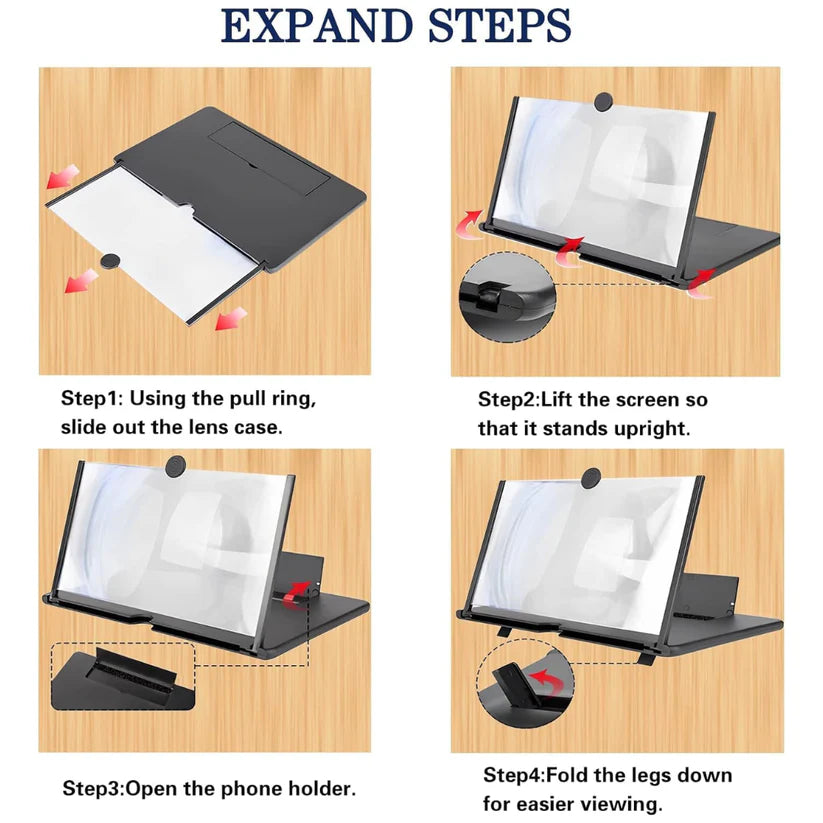 EXPAND STEPS

Step1: Using the pull ring, slide out the lens case.

Step2:Lift the screen so that it stands upright.

Step3:Open the phone holder.

Step4:Fold the legs down for easier viewing.